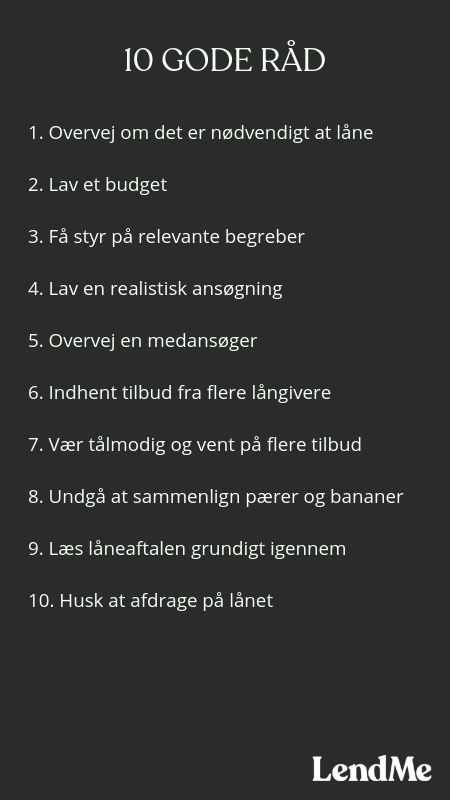 10 GODE RÅD

1. Overvej om det er nødvendigt at låne

2. Lav et budget

3. Få styr på relevante begreber

4. Lav en realistisk ansøgning

5. Overvej en medansøger

6. Indhent tilbud fra flere långivere

7. Vær tålmodig og vent på flere tilbud

8. Undgå at sammenlign pærer og bananer

9. Læs låneaftalen grundigt igennem

10. Husk at afdrage på lånet

LendMe