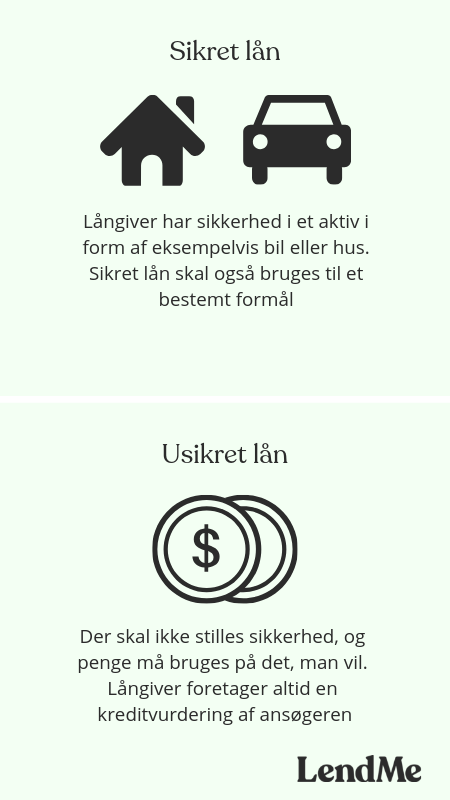 Sikret lån

Långiver har sikkerhed i et aktiv i form af eksempelvis bil eller hus. Sikret lån skal også bruges til et bestemt formål

Usikret lån

$

Der skal ikke stilles sikkerhed, og penge må bruges på det, man vil. Långiver foretager altid en kreditvurdering af ansøgeren

LendMe